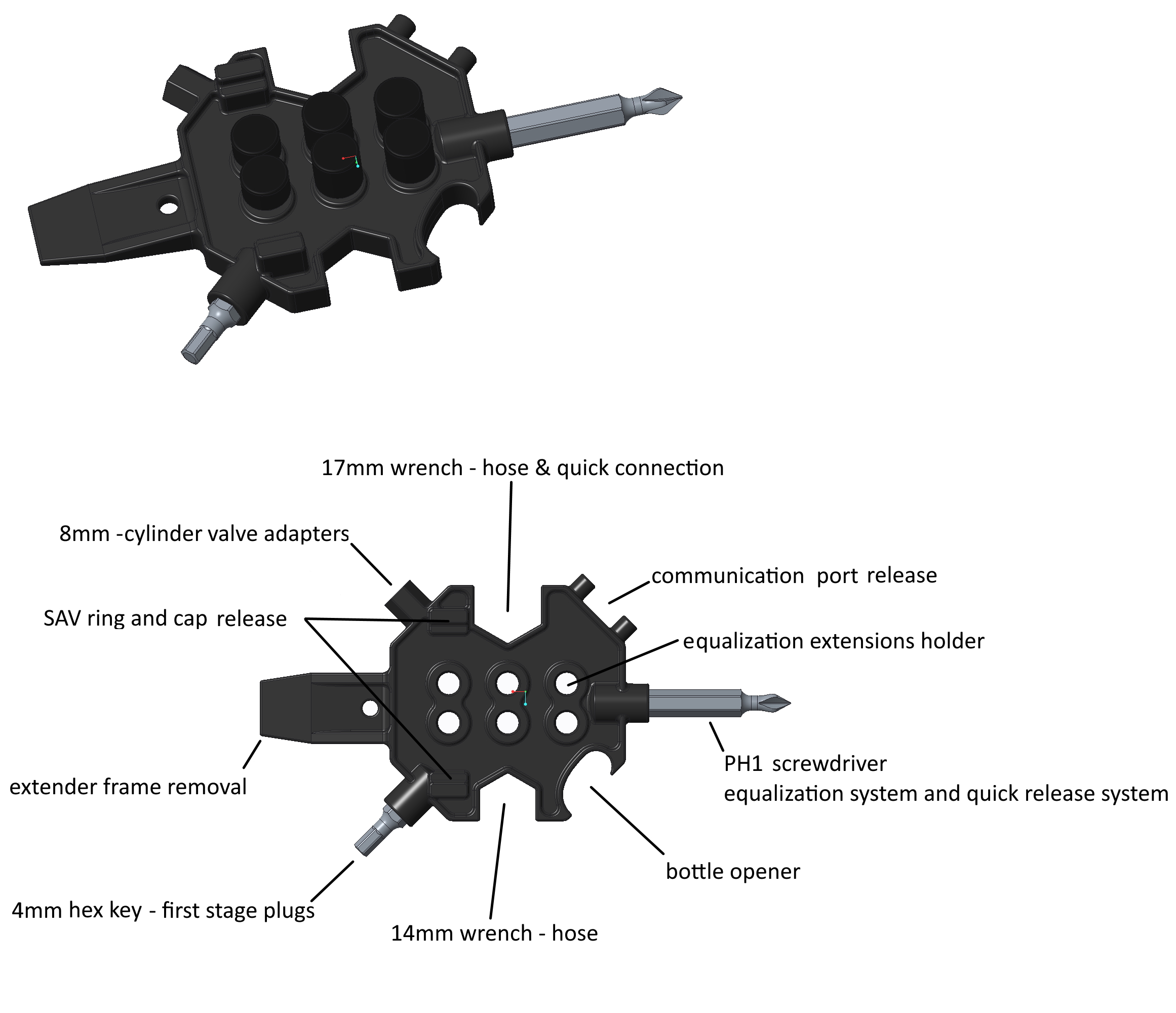 17mm wrench - hose & quick connection

8mm -cylinder valve adapters

communication port release

SAV ring and cap release

equalization extensions holder

extender frame removal

PH1 screwdriver
equalization system and quick release system

bottle opener

4mm hex key - first stage plugs

14mm wrench - hose